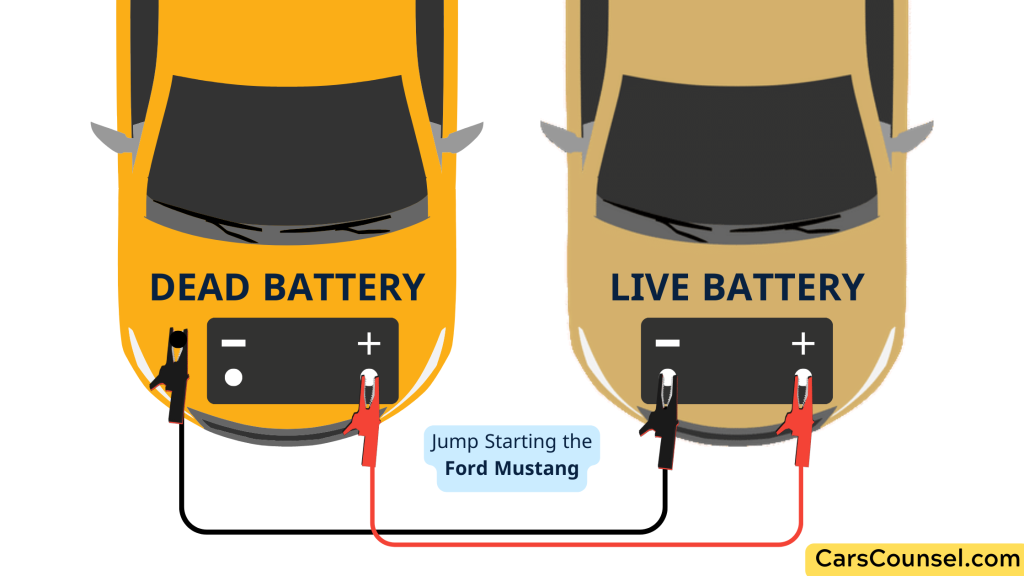 DEAD BATTERY

−
+

LIVE BATTERY

−
+

Jump Starting the
Ford Mustang

CarsCounsel.com