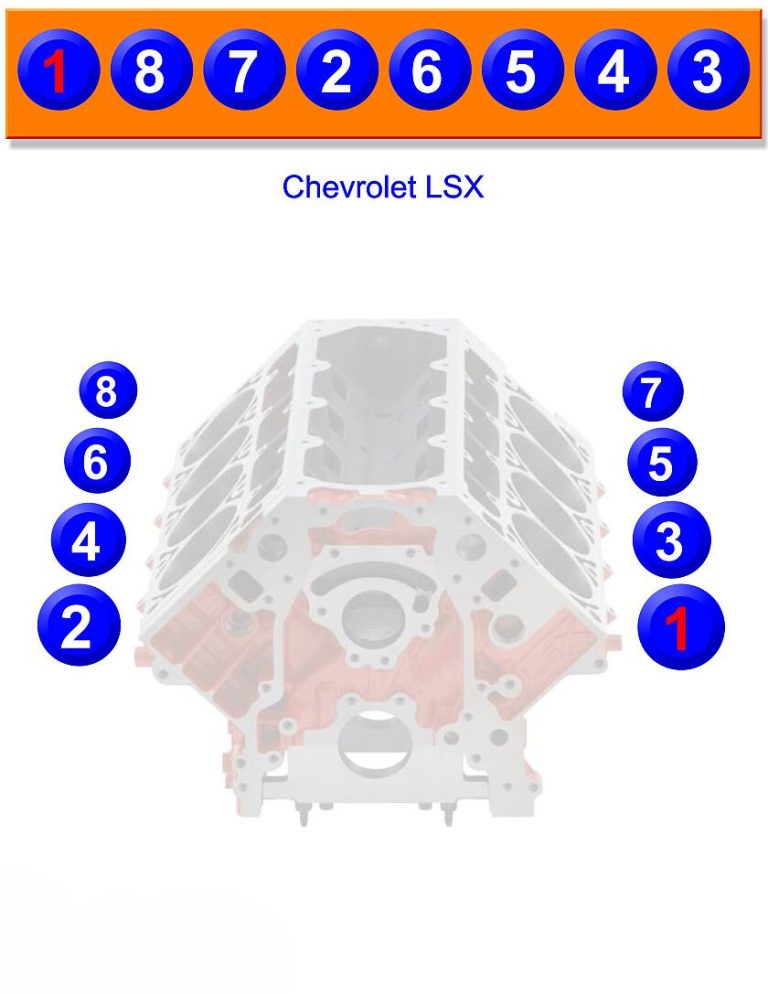 1 8 7 2 6 5 4 3

Chevrolet LSX

8
6
4
2

7
5
3
1