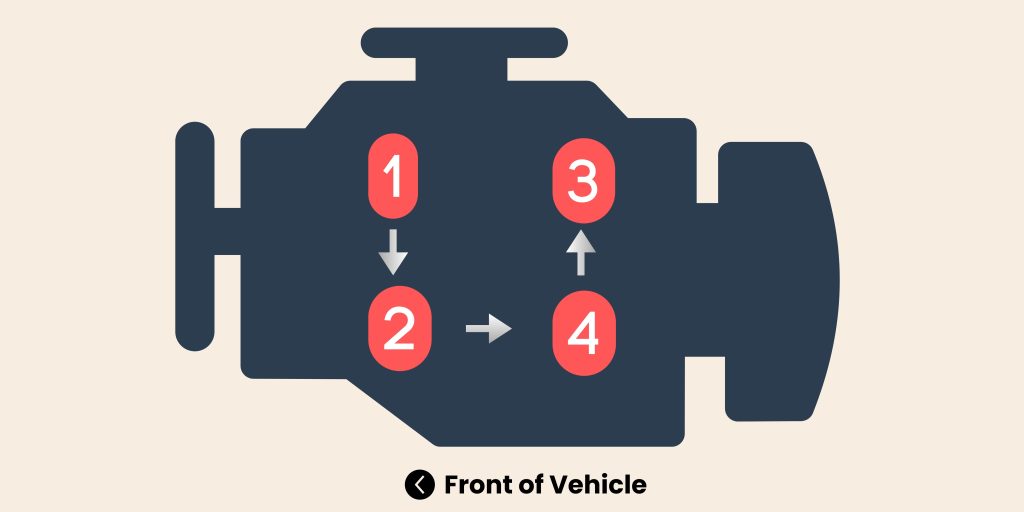 1
3
2
4
Front of Vehicle