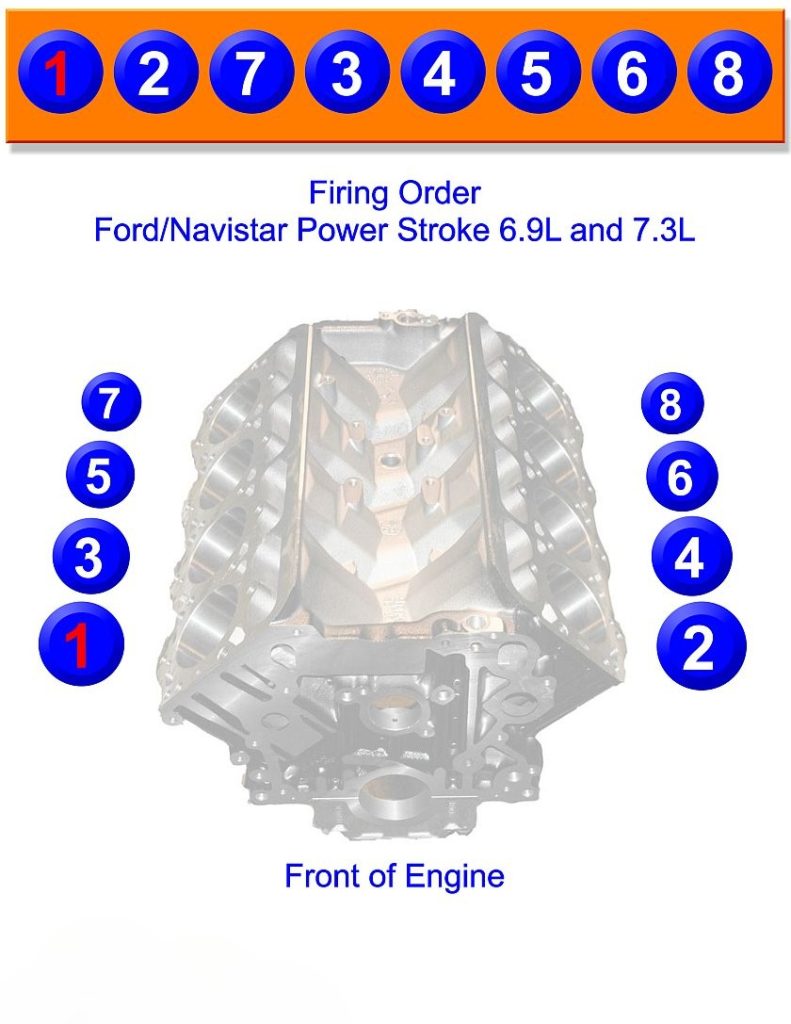 1 2 7 3 4 5 6 8

Firing Order
Ford/Navistar Power Stroke 6.9L and 7.3L

7
5
3
1

8
6
4
2

Front of Engine